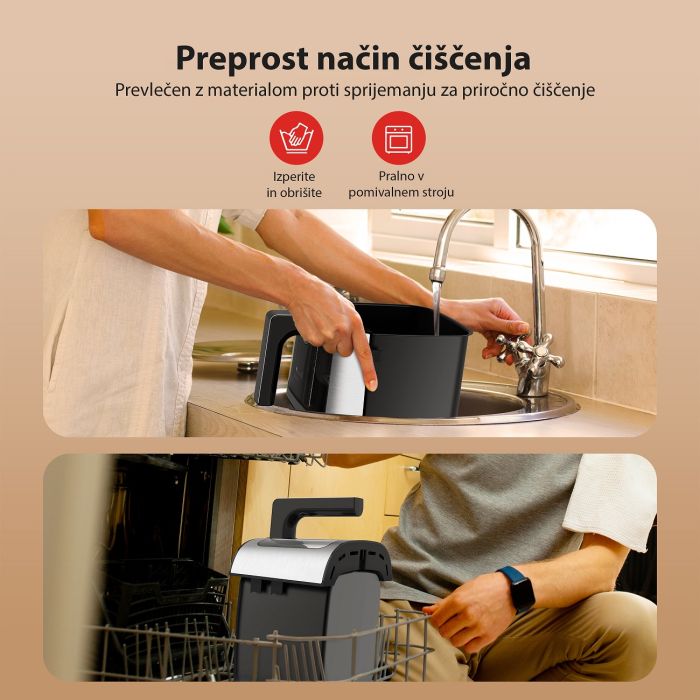 Preprost način čiščenja

Prevlečen z materialom proti sprijemanju za priročno čiščenje

Izperite in obrišite

Pralno v pomivalnem stroju